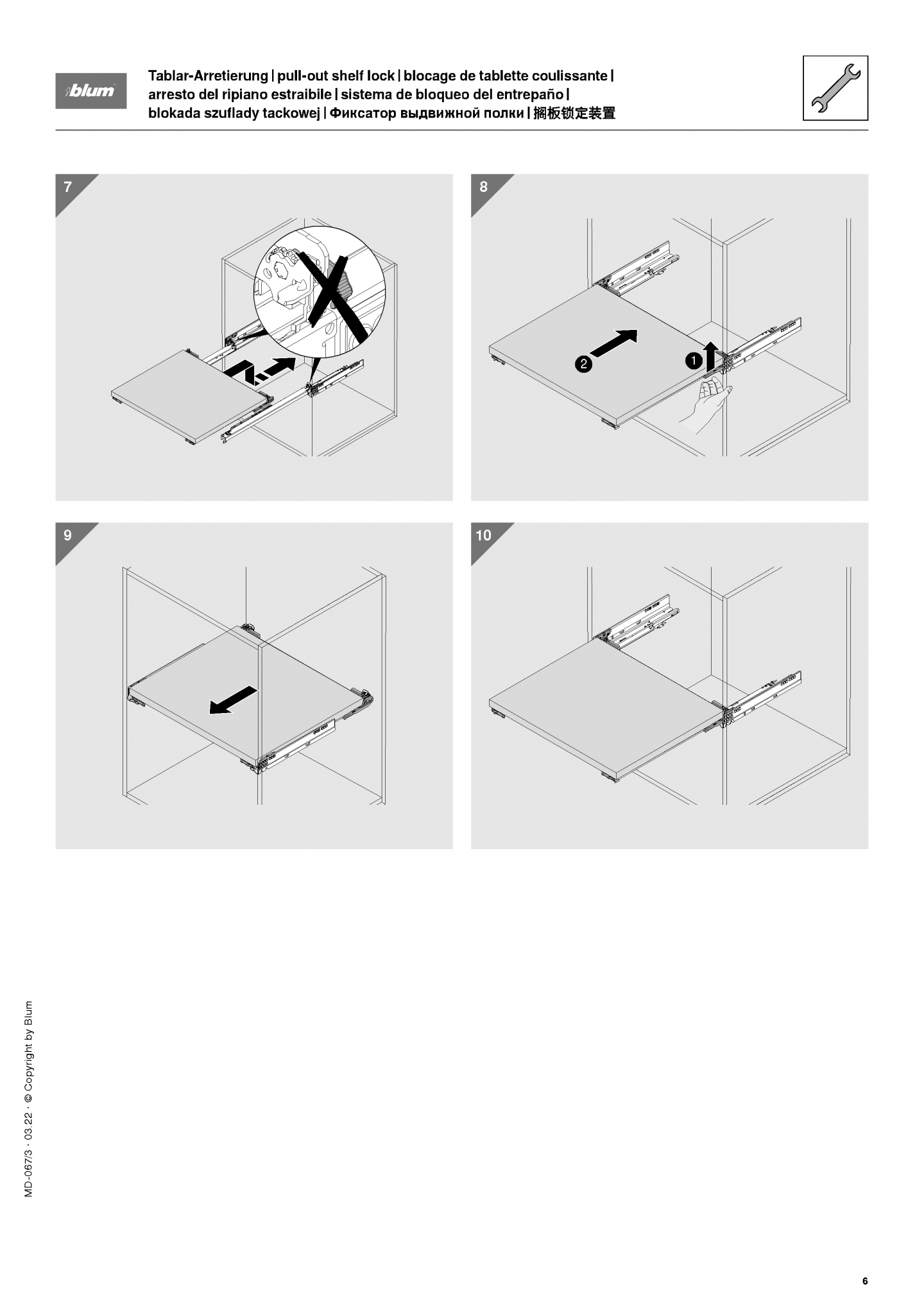 blum

Tablar-Arretierung | pull-out shelf lock | blocage de tablette coulissante | arresto del ripiano estraibile | sistema de bloqueo del entrepaño | blokada szuflady tackowej | Фиксатор выдвижной полки | 搁板锁定装置

7

8

2

1

9

10

MD-067/3 · 03.22 · © Copyright by Blum

6