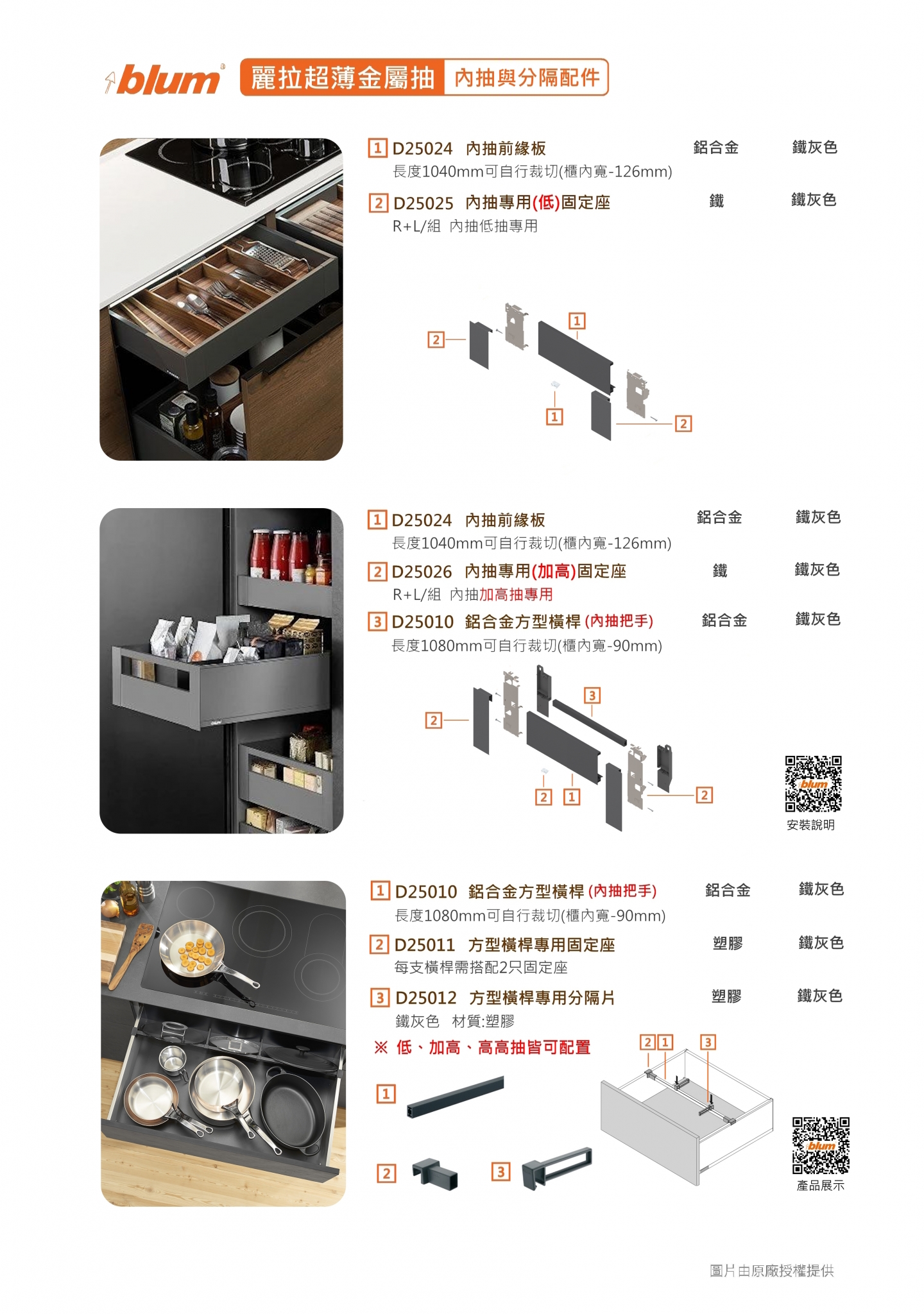 blum 麗拉超薄金屬抽 內抽與分隔配件

1 D25024 內抽前緣板 鋁合金 鐵灰色
長度1040mm可自行裁切(櫃內寬-126mm)

2 D25025 內抽專用(低)固定座 鐵 鐵灰色
R+L/組 內抽低抽專用

2 1 1 2

1 D25024 內抽前緣板 鋁合金 鐵灰色
長度1040mm可自行裁切(櫃內寬-126mm)

2 D25026 內抽專用(加高)固定座 鐵 鐵灰色
R+L/組 內抽加高抽專用

3 D25010 鋁合金方型橫桿 (內抽把手) 鋁合金 鐵灰色
長度1080mm可自行裁切(櫃內寬-90mm)

2 3 2 1 2

blum
安裝說明

1 D25010 鋁合金方型橫桿 (內抽把手) 鋁合金 鐵灰色
長度1080mm可自行裁切(櫃內寬-90mm)

2 D25011 方型橫桿專用固定座 塑膠 鐵灰色
每支橫桿需搭配2只固定座

3 D25012 方型橫桿專用分隔片 塑膠 鐵灰色
鐵灰色 材質:塑膠

※ 低、加高、高高抽皆可配置

2 1 3

1

2 3

blum
產品展示

圖片由原廠授權提供