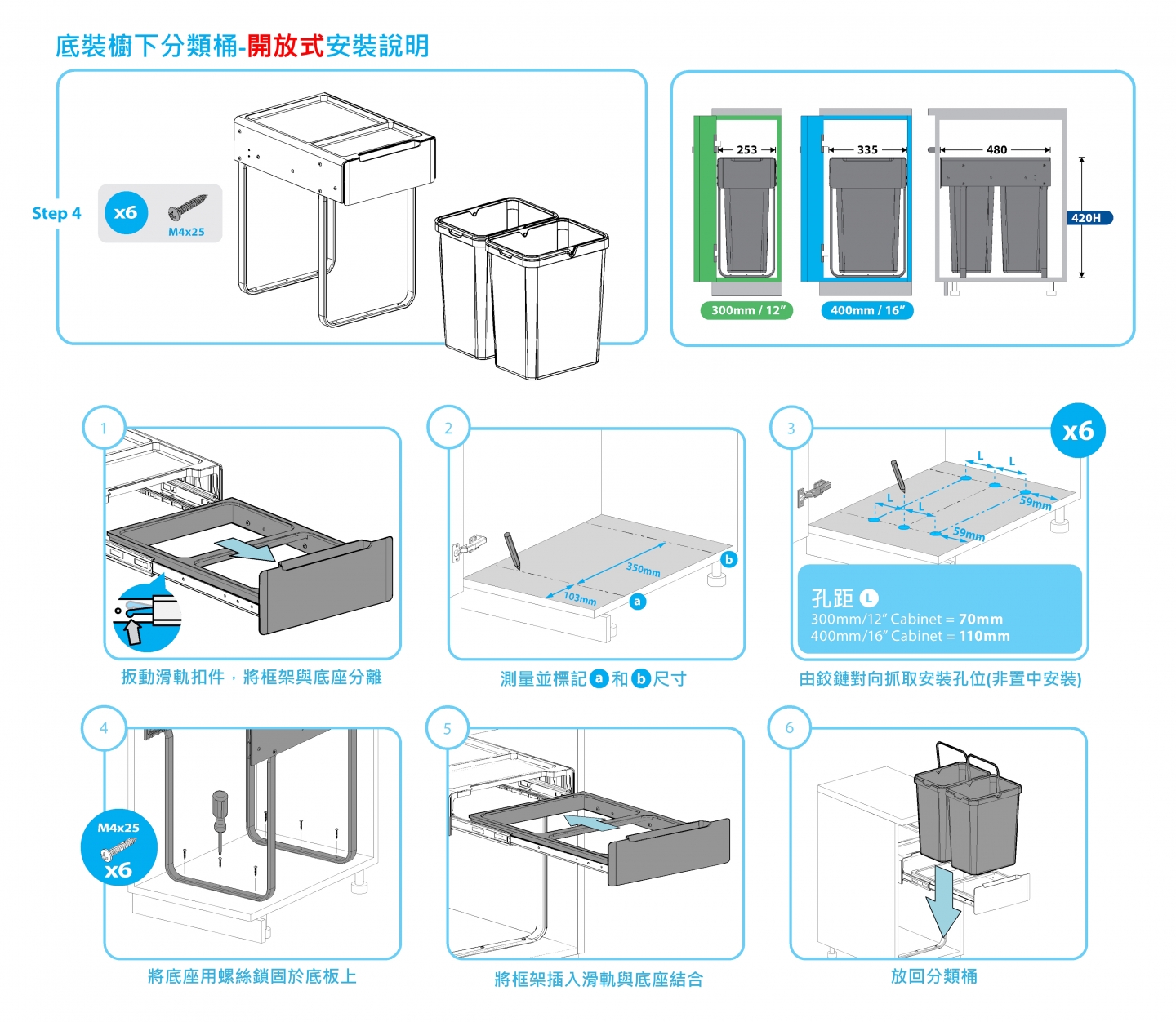 底裝櫥下分類桶-開放式安裝說明

Step 4

x6

M4x25

253

335

480

420H

300mm / 12"

400mm / 16"

1

扳動滑軌扣件，將框架與底座分離

2

350mm

103mm

a

b

測量並標記 a 和 b 尺寸

3

x6

L

L

L

L

59mm

59mm

孔距 L
300mm/12" Cabinet = 70mm
400mm/16" Cabinet = 110mm

由鉸鏈對向抓取安裝孔位(非置中安裝)

4

M4x25
x6

將底座用螺絲鎖固於底板上

5

將框架插入滑軌與底座結合

6

放回分類桶