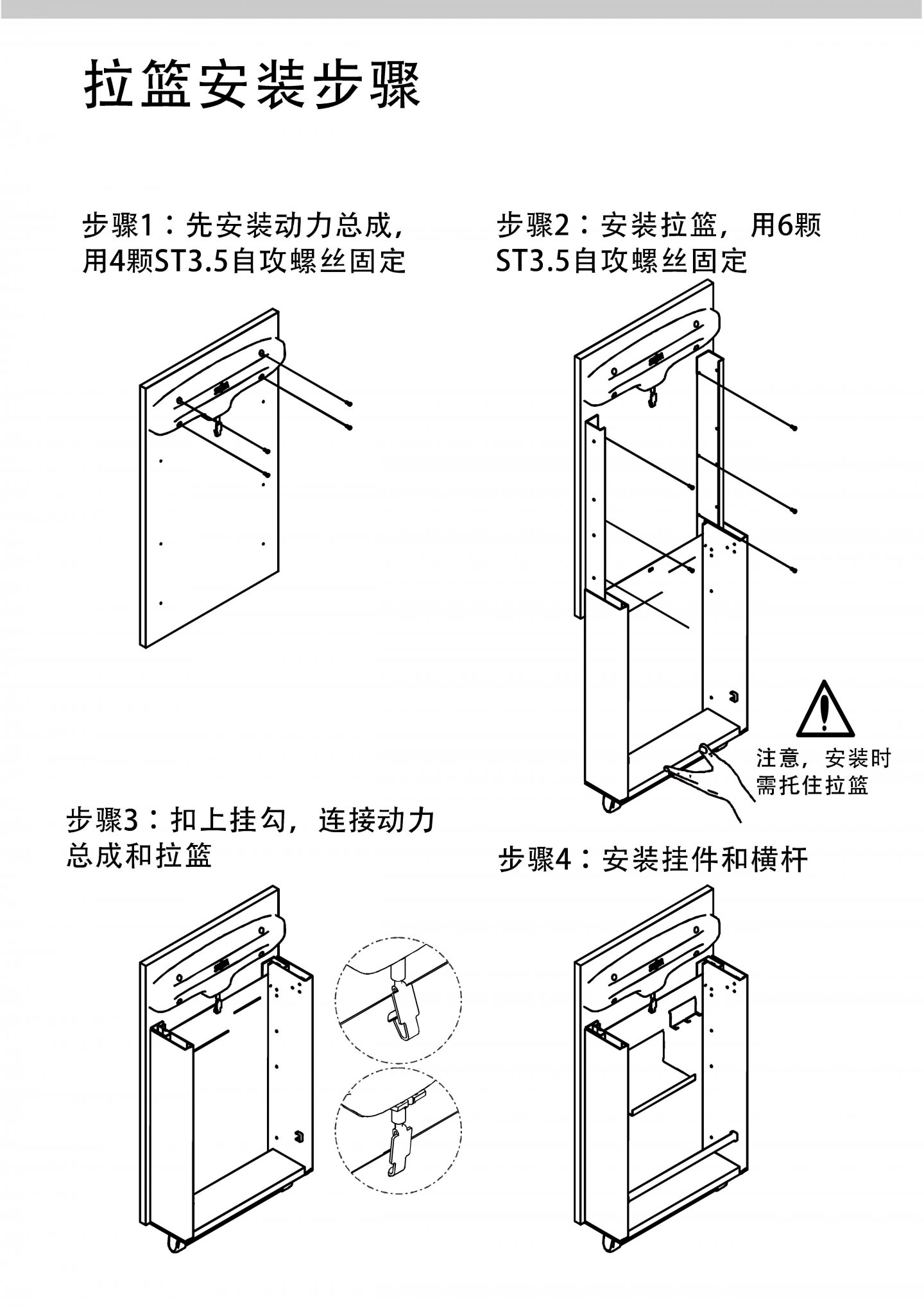 拉篮安装步骤

步骤1：先安装动力总成，用4颗ST3.5自攻螺丝固定

步骤2：安装拉篮，用6颗ST3.5自攻螺丝固定

注意，安装时需托住拉篮

步骤3：扣上挂勾，连接动力总成和拉篮

步骤4：安装挂件和横杆