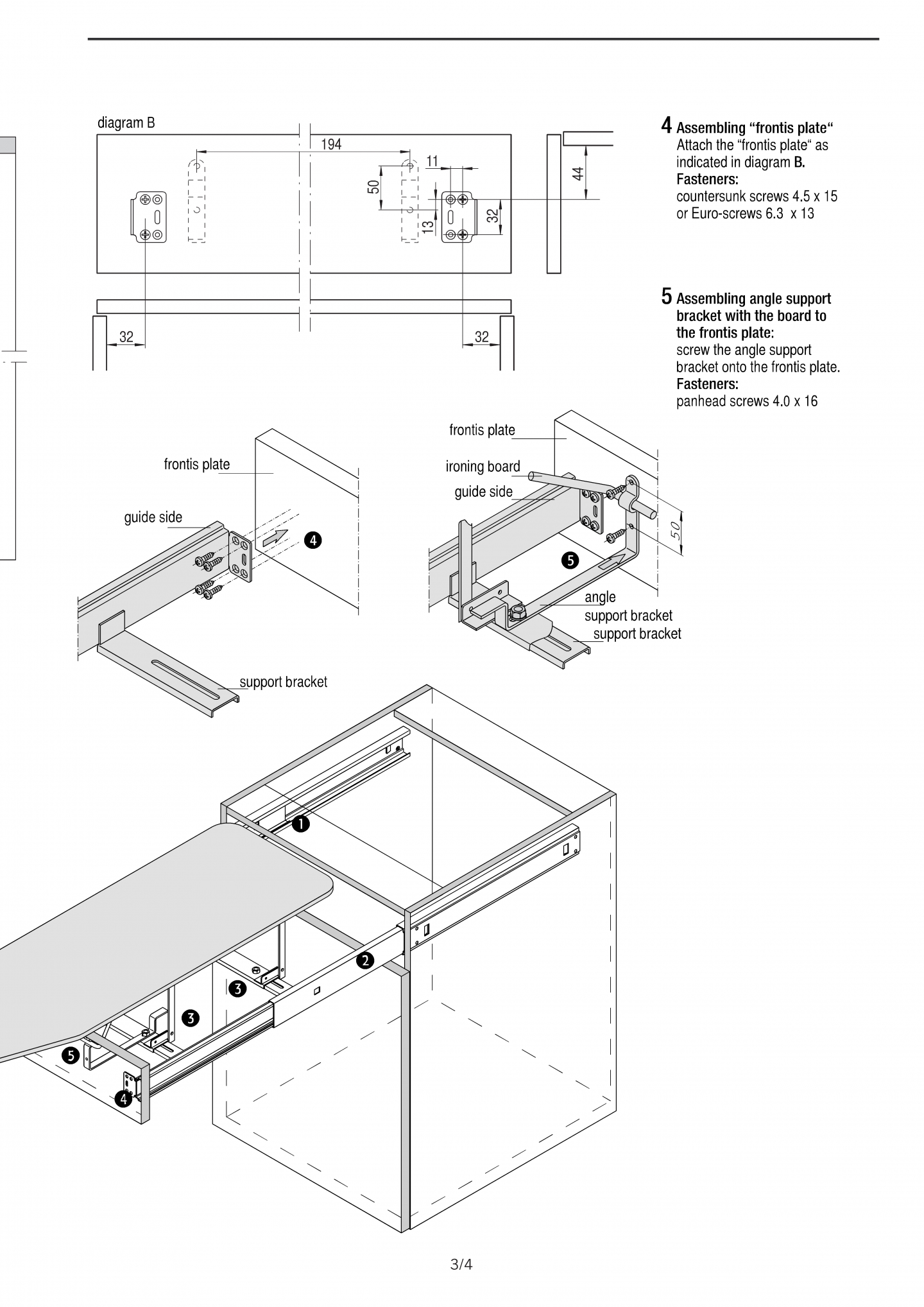 diagram B

194

11

50

13

32

44

32

32

4 Assembling “frontis plate“
Attach the “frontis plate“ as indicated in diagram B.
Fasteners:
countersunk screws 4.5 x 15
or Euro-screws 6.3 x 13

5 Assembling angle support bracket with the board to the frontis plate:
screw the angle support bracket onto the frontis plate.
Fasteners:
panhead screws 4.0 x 16

frontis plate

guide side

4

support bracket

frontis plate

ironing board

guide side

50

5

angle
support bracket
support bracket

1

2

3

3

5

4

3/4