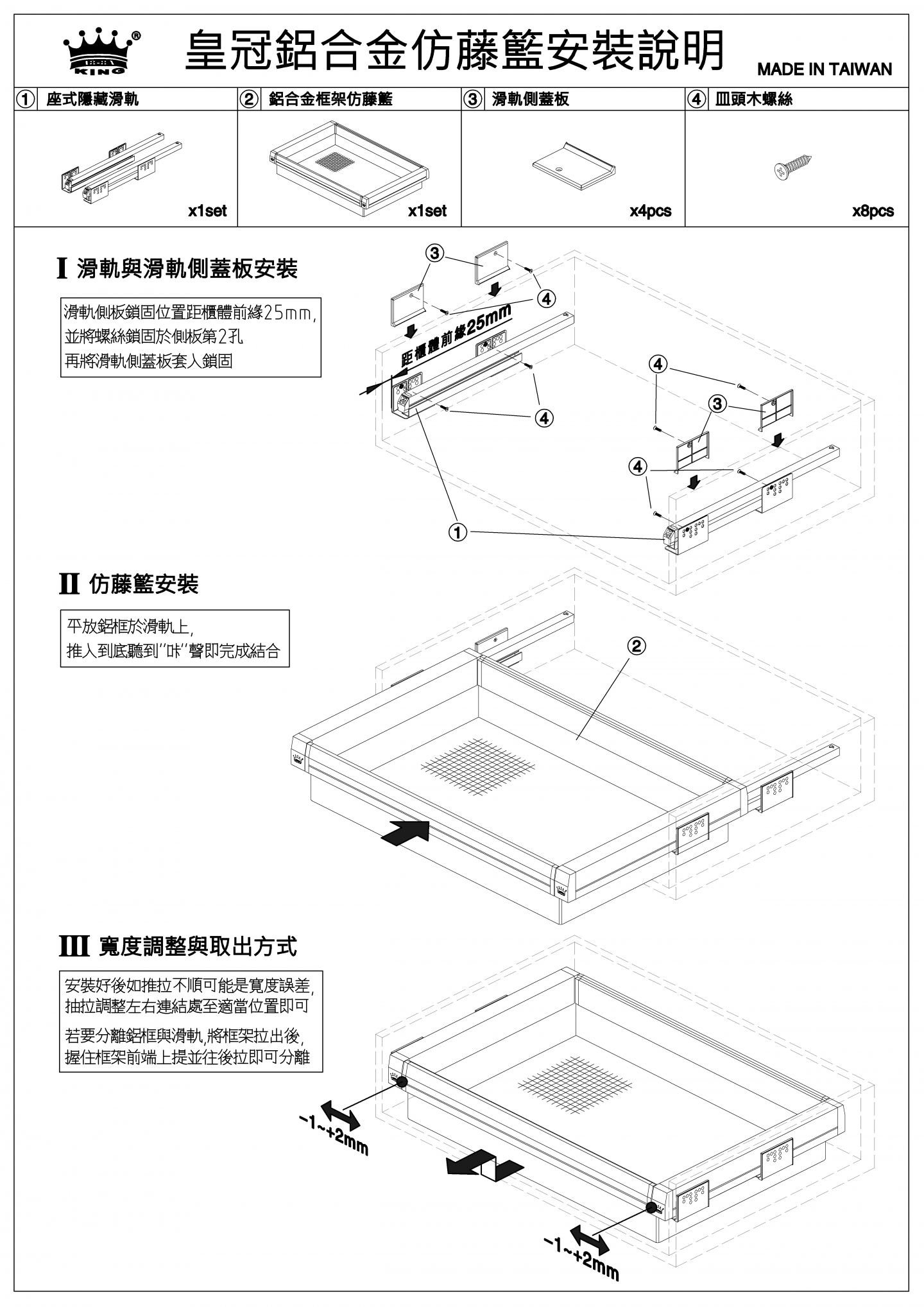 KING ®

皇冠鋁合金仿藤籃安裝說明

MADE IN TAIWAN

| ① 座式隱藏滑軌 | ② 鋁合金框架仿藤籃 | ③ 滑軌側蓋板 | ④ 皿頭木螺絲 |
|---|---|---|---|
| x1set | x1set | x4pcs | x8pcs |

I 滑軌與滑軌側蓋板安裝

滑軌側板鎖固位置距櫃體前緣25mm,
並將螺絲鎖固於側板第2孔
再將滑軌側蓋板套入鎖固

③ ④ 距櫃體前緣25mm ④ ④ ③ ④ ①

II 仿藤籃安裝

平放鋁框於滑軌上,
推入到底聽到"咔"聲即完成結合

②

III 寬度調整與取出方式

安裝好後如推拉不順可能是寬度誤差,
抽拉調整左右連結處至適當位置即可

若要分離鋁框與滑軌,將框架拉出後,
握住框架前端上提並往後拉即可分離

-1~+2mm

-1~+2mm