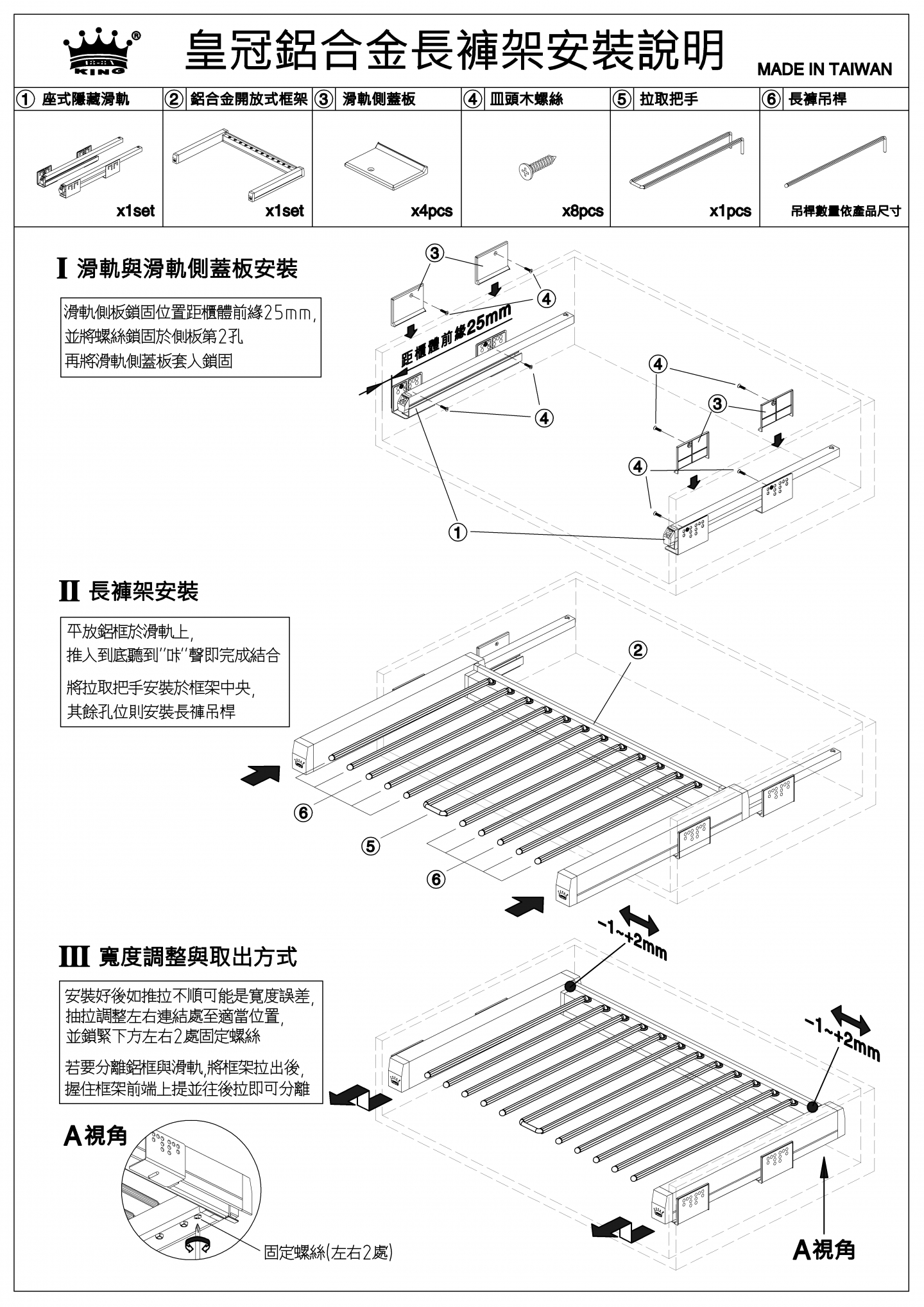 KING®

皇冠鋁合金長褲架安裝說明

MADE IN TAIWAN

| ① 座式隱藏滑軌 | ② 鋁合金開放式框架 | ③ 滑軌側蓋板 | ④ 皿頭木螺絲 | ⑤ 拉取把手 | ⑥ 長褲吊桿 |
|---|---|---|---|---|---|
| x1set | x1set | x4pcs | x8pcs | x1pcs | 吊桿數量依產品尺寸 |

I 滑軌與滑軌側蓋板安裝

滑軌側板鎖固位置距櫃體前緣25mm,
並將螺絲鎖固於側板第2孔
再將滑軌側蓋板套入鎖固

③ ④ 距櫃體前緣25mm ④ ④ ③ ④ ①

II 長褲架安裝

平放鋁框於滑軌上,
推入到底聽到"咔"聲即完成結合

將拉取把手安裝於框架中央,
其餘孔位則安裝長褲吊桿

② ⑥ ⑤ ⑥

III 寬度調整與取出方式

安裝好後如推拉不順可能是寬度誤差,
抽拉調整左右連結處至適當位置,
並鎖緊下方左右2處固定螺絲

若要分離鋁框與滑軌,將框架拉出後,
握住框架前端上提並往後拉即可分離

-1~+2mm
-1~+2mm

A視角

固定螺絲(左右2處)

A視角